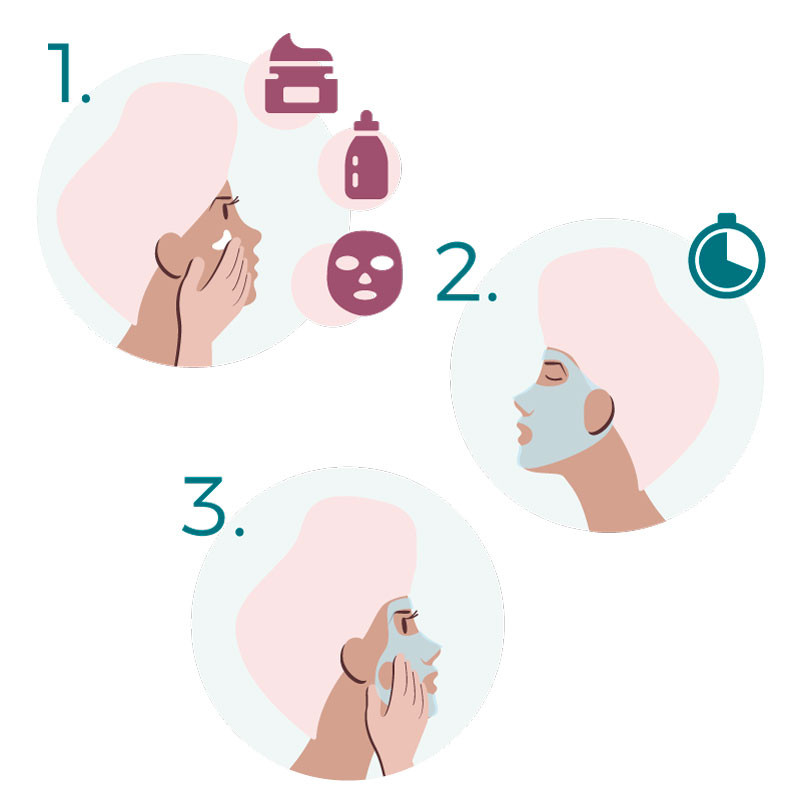 1.

2.

3.